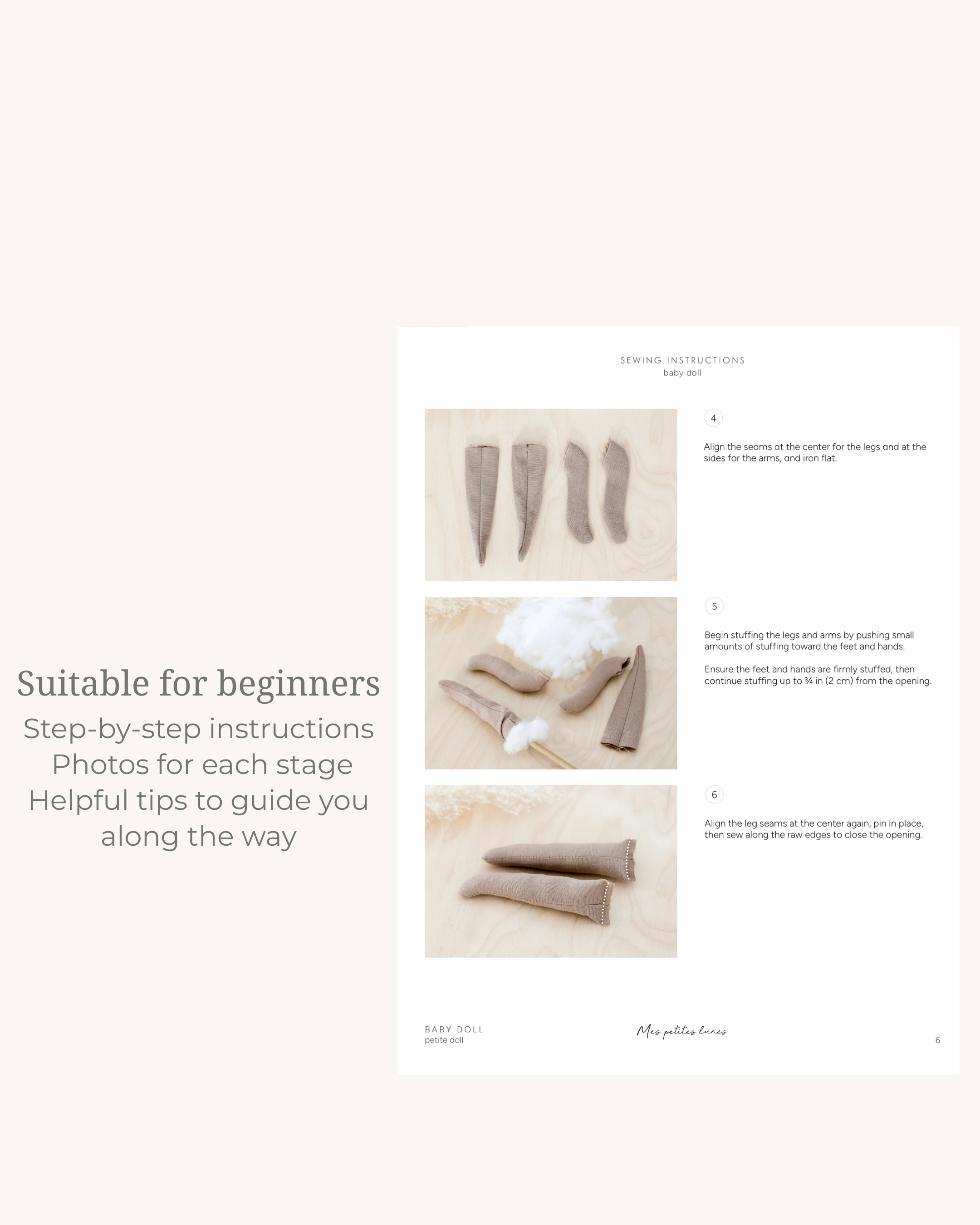 Suitable for beginners

Step-by-step instructions
Photos for each stage
Helpful tips to guide you along the way

SEWING INSTRUCTIONS
baby doll

4

Align the seams at the center for the legs and at the sides for the arms, and iron flat.

5

Begin stuffing the legs and arms by pushing small amounts of stuffing toward the feet and hands.

Ensure the feet and hands are firmly stuffed, then continue stuffing up to ¾ in (2 cm) from the opening.

6

Align the leg seams at the center again, pin in place, then sew along the raw edges to close the opening.

BABY DOLL
petite doll

Mes petites lunes

6