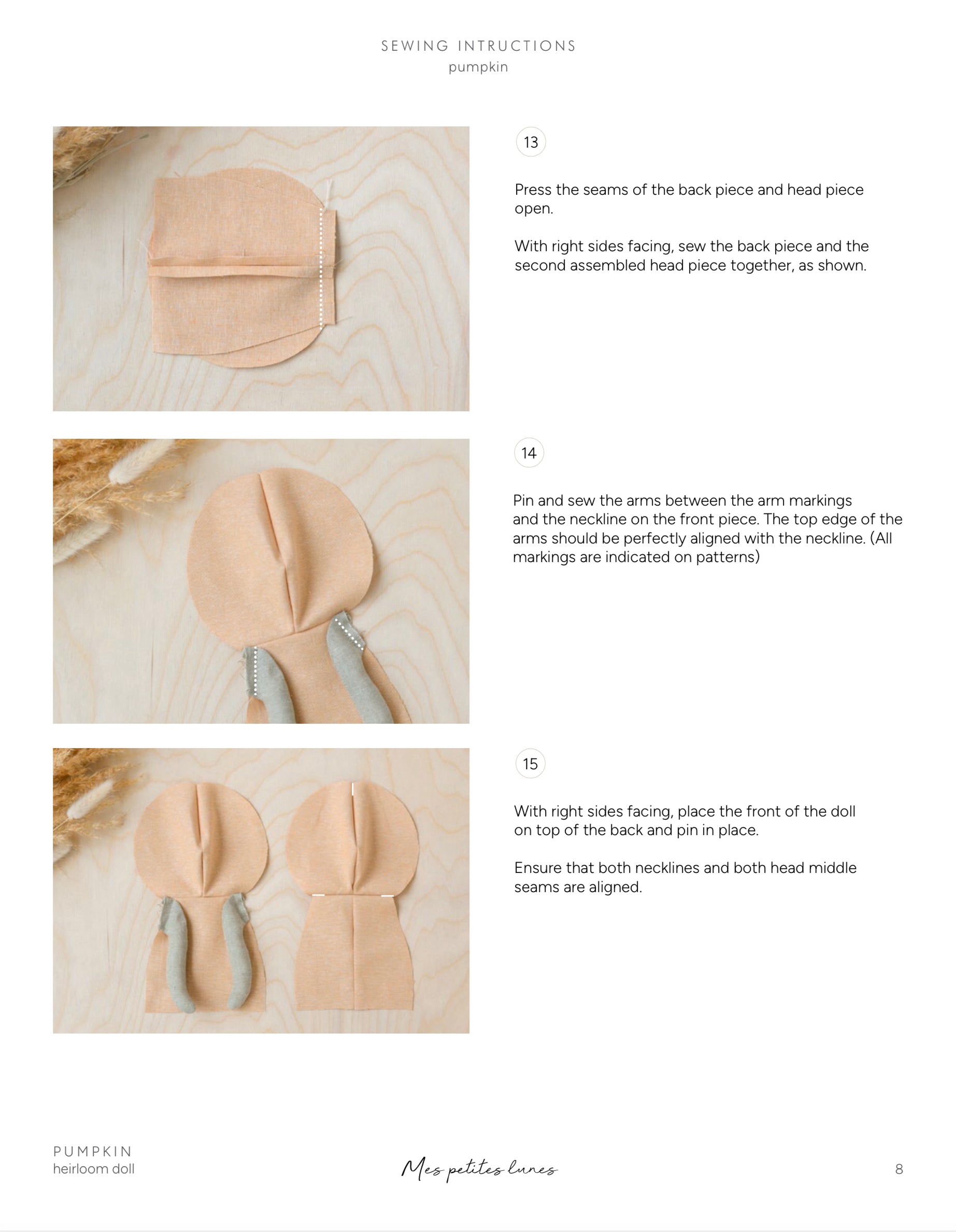 SEWING INTRUCTIONS
pumpkin

13

Press the seams of the back piece and head piece open.

With right sides facing, sew the back piece and the second assembled head piece together, as shown.

14

Pin and sew the arms between the arm markings and the neckline on the front piece. The top edge of the arms should be perfectly aligned with the neckline. (All markings are indicated on patterns)

15

With right sides facing, place the front of the doll on top of the back and pin in place.

Ensure that both necklines and both head middle seams are aligned.

PUMPKIN
heirloom doll

Mes petites lunes

8