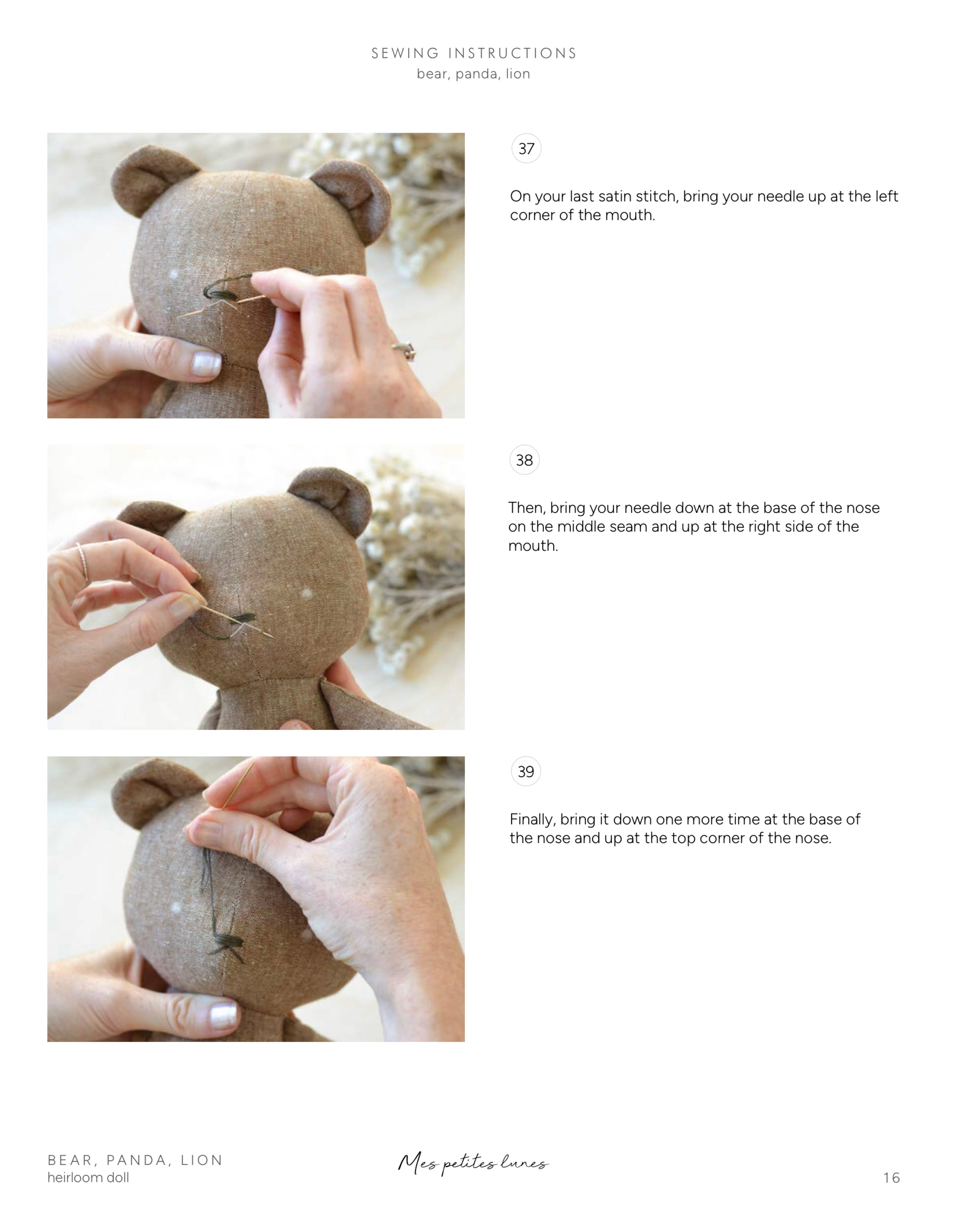 SEWING INSTRUCTIONS
bear, panda, lion

37

On your last satin stitch, bring your needle up at the left corner of the mouth.

38

Then, bring your needle down at the base of the nose on the middle seam and up at the right side of the mouth.

39

Finally, bring it down one more time at the base of the nose and up at the top corner of the nose.

BEAR, PANDA, LION
heirloom doll

Mes petites lunes

16