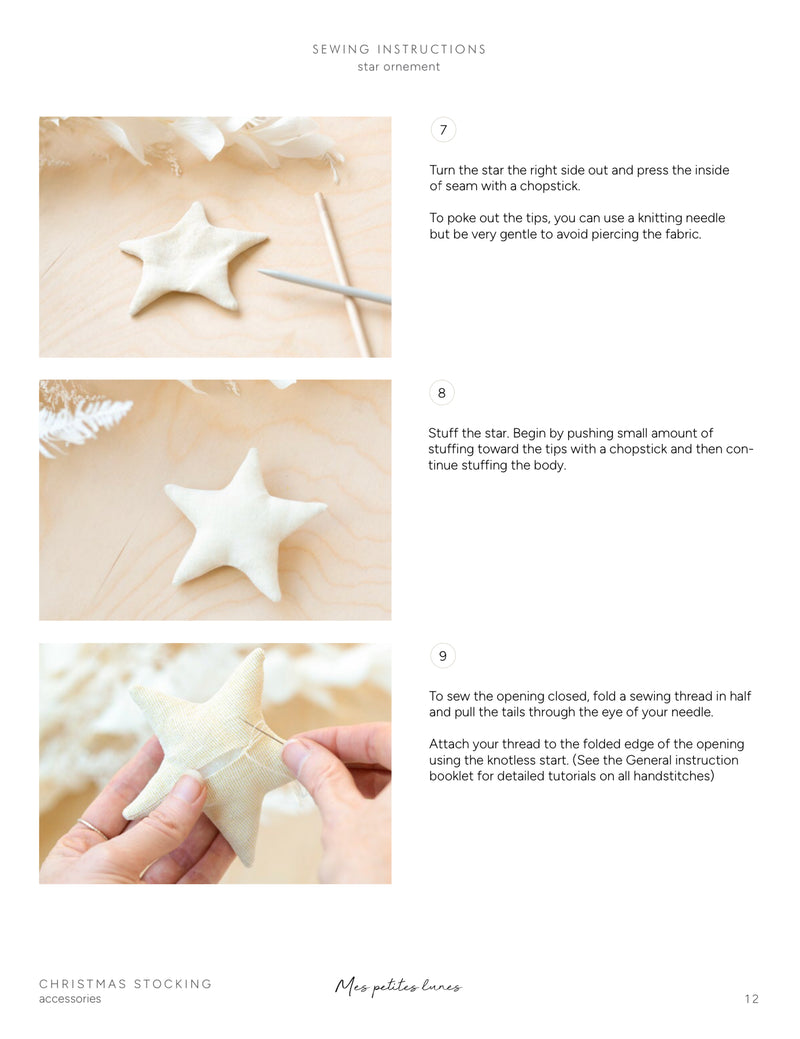 SEWING INSTRUCTIONS
star ornement

7

Turn the star the right side out and press the inside of seam with a chopstick.

To poke out the tips, you can use a knitting needle but be very gentle to avoid piercing the fabric.

8

Stuff the star. Begin by pushing small amount of stuffing toward the tips with a chopstick and then continue stuffing the body.

9

To sew the opening closed, fold a sewing thread in half and pull the tails through the eye of your needle.

Attach your thread to the folded edge of the opening using the knotless start. (See the General instruction booklet for detailed tutorials on all handstitches)

CHRISTMAS STOCKING
accessories

Mes petites lunes

12