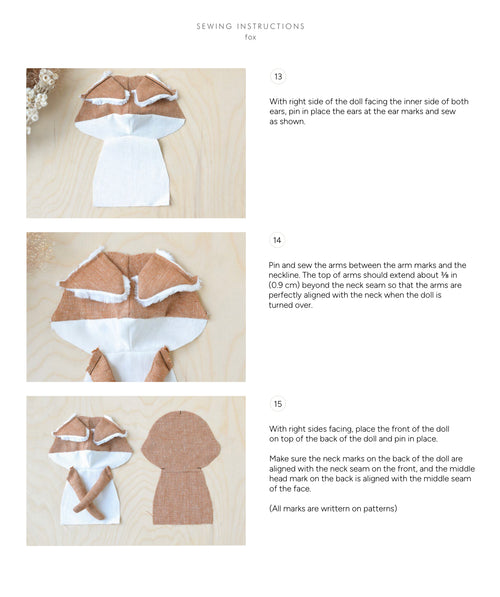 SEWING INSTRUCTIONS
fox

13

With right side of the doll facing the inner side of both ears, pin in place the ears at the ear marks and sew as shown.

14

Pin and sew the arms between the arm marks and the neckline. The top of arms should extend about ⅜ in (0.9 cm) beyond the neck seam so that the arms are perfectly aligned with the neck when the doll is turned over.

15

With right sides facing, place the front of the doll on top of the back of the doll and pin in place.

Make sure the neck marks on the back of the doll are aligned with the neck seam on the front, and the middle head mark on the back is aligned with the middle seam of the face.

(All marks are writtern on patterns)