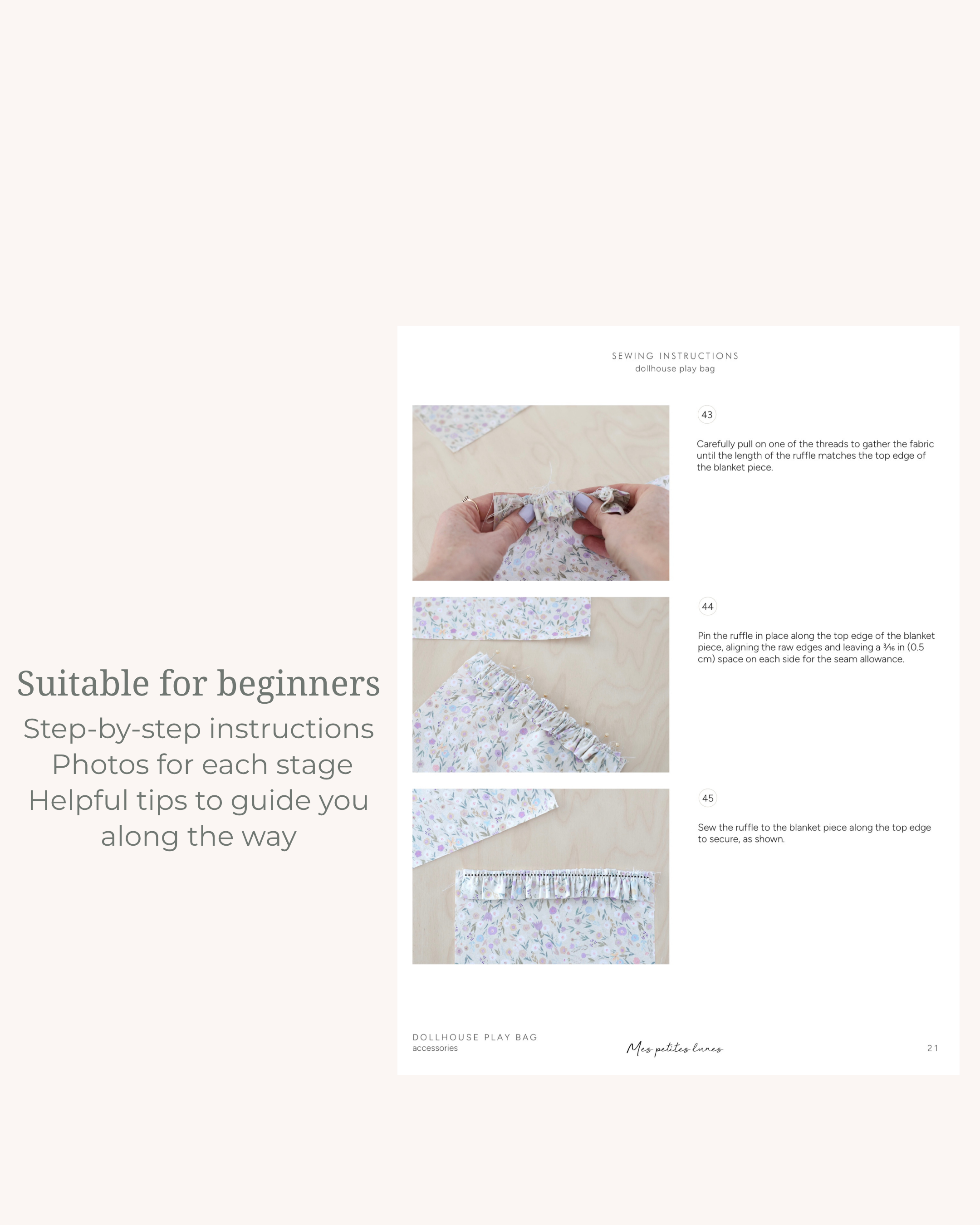 Suitable for beginners

Step-by-step instructions
Photos for each stage
Helpful tips to guide you along the way

SEWING INSTRUCTIONS
dollhouse play bag

43

Carefully pull on one of the threads to gather the fabric until the length of the ruffle matches the top edge of the blanket piece.

44

Pin the ruffle in place along the top edge of the blanket piece, aligning the raw edges and leaving a $\frac{3}{16}$ in (0.5 cm) space on each side for the seam allowance.

45

Sew the ruffle to the blanket piece along the top edge to secure, as shown.

DOLLHOUSE PLAY BAG
accessories

Mes petites lunes

21