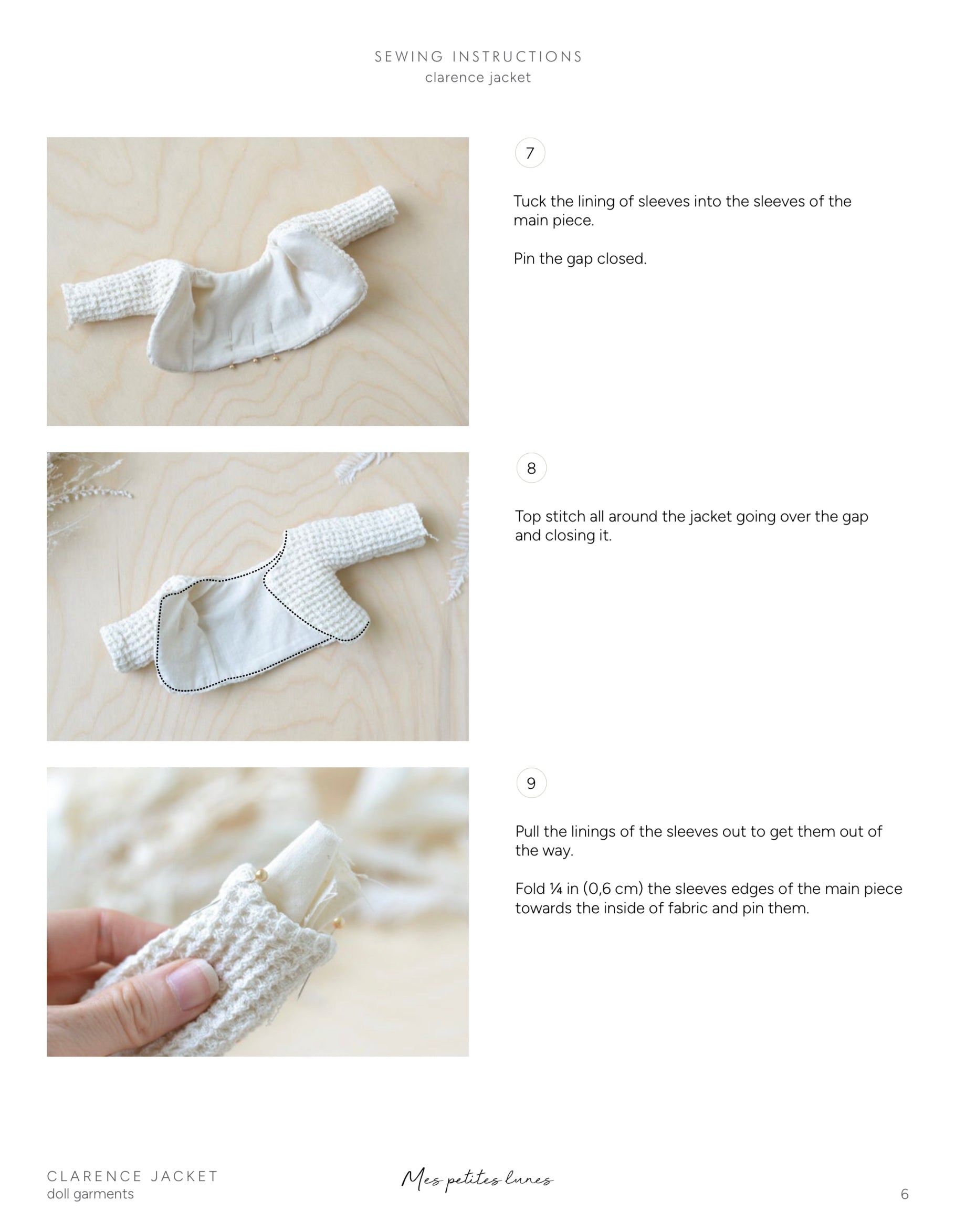 SEWING INSTRUCTIONS
clarence jacket

7

Tuck the lining of sleeves into the sleeves of the main piece.

Pin the gap closed.

8

Top stitch all around the jacket going over the gap and closing it.

9

Pull the linings of the sleeves out to get them out of the way.

Fold ¼ in (0,6 cm) the sleeves edges of the main piece towards the inside of fabric and pin them.

CLARENCE JACKET
doll garments

Mes petites lunes

6