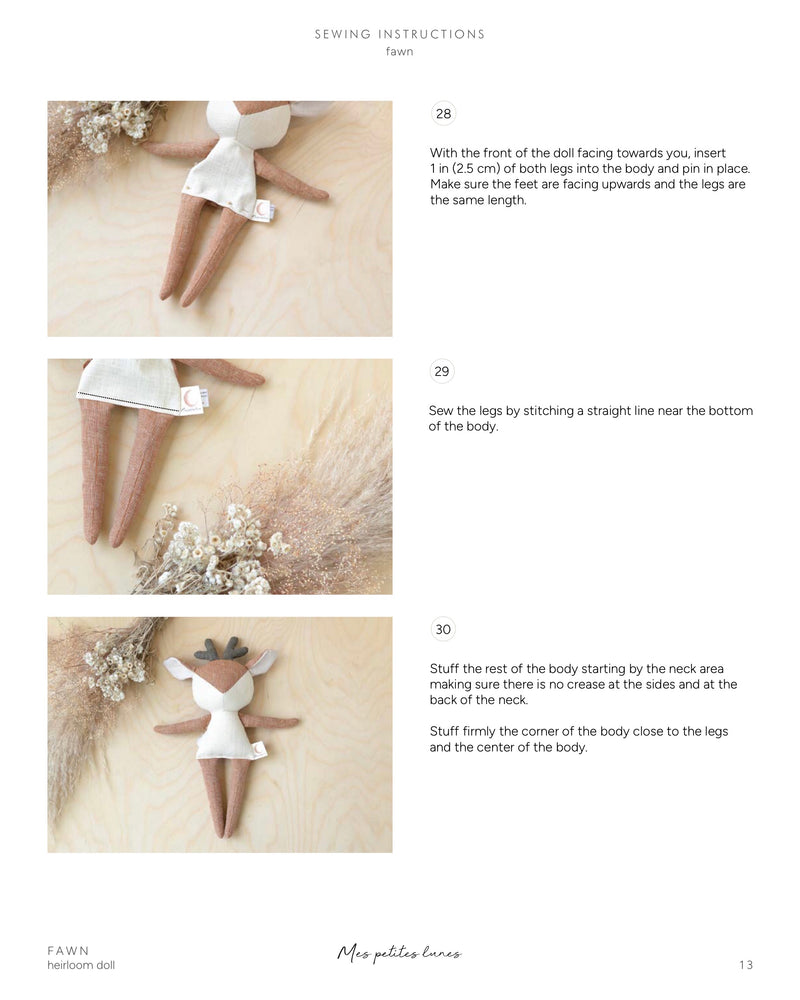 SEWING INSTRUCTIONS
fawn

28

With the front of the doll facing towards you, insert 1 in (2.5 cm) of both legs into the body and pin in place. Make sure the feet are facing upwards and the legs are the same length.

29

Sew the legs by stitching a straight line near the bottom of the body.

30

Stuff the rest of the body starting by the neck area making sure there is no crease at the sides and at the back of the neck.

Stuff firmly the corner of the body close to the legs and the center of the body.

FAWN
heirloom doll

Mes petites lunes

13