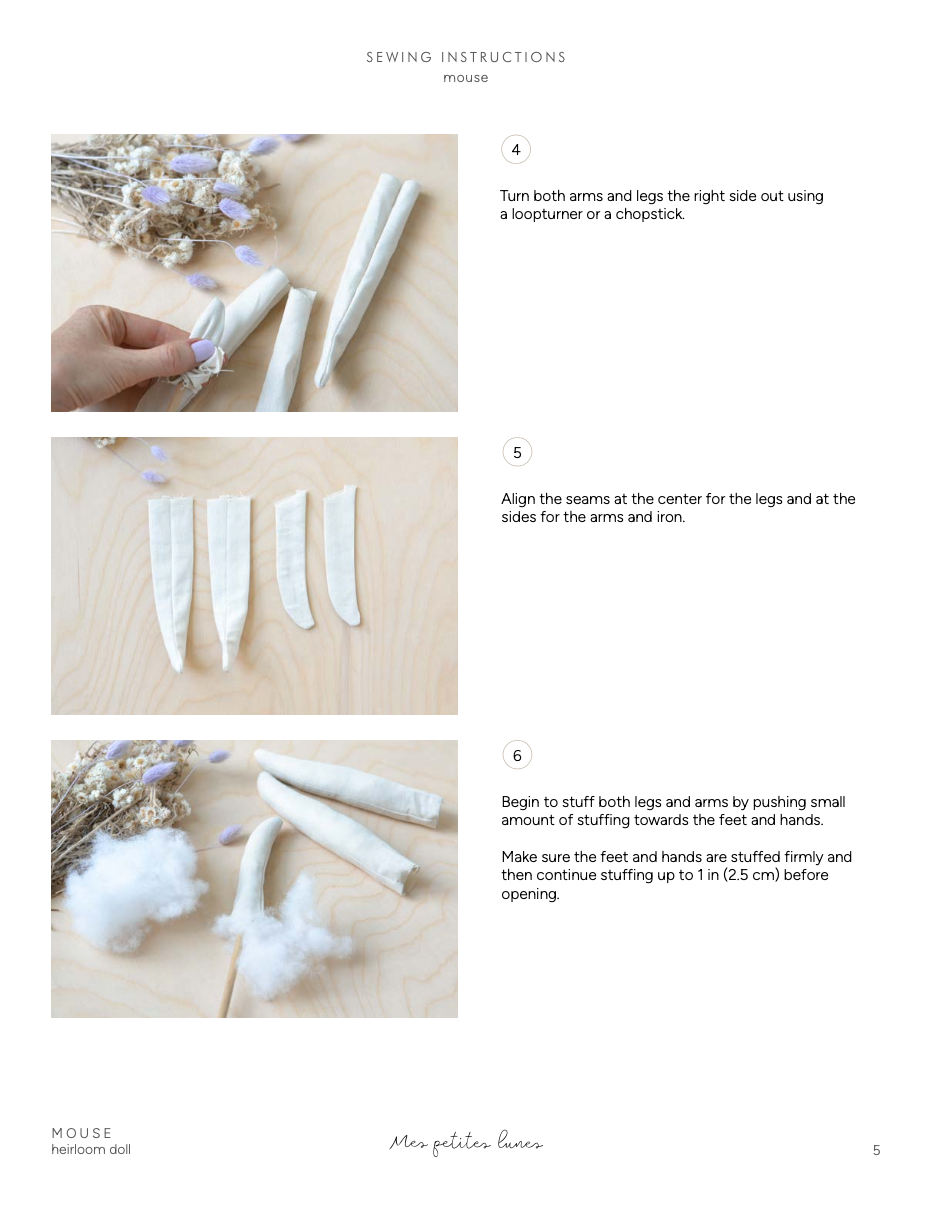 SEWING INSTRUCTIONS
mouse

4

Turn both arms and legs the right side out using a loopturner or a chopstick.

5

Align the seams at the center for the legs and at the sides for the arms and iron.

6

Begin to stuff both legs and arms by pushing small amount of stuffing towards the feet and hands.

Make sure the feet and hands are stuffed firmly and then continue stuffing up to 1 in (2.5 cm) before opening.

MOUSE
heirloom doll

Mes petites lunes

5