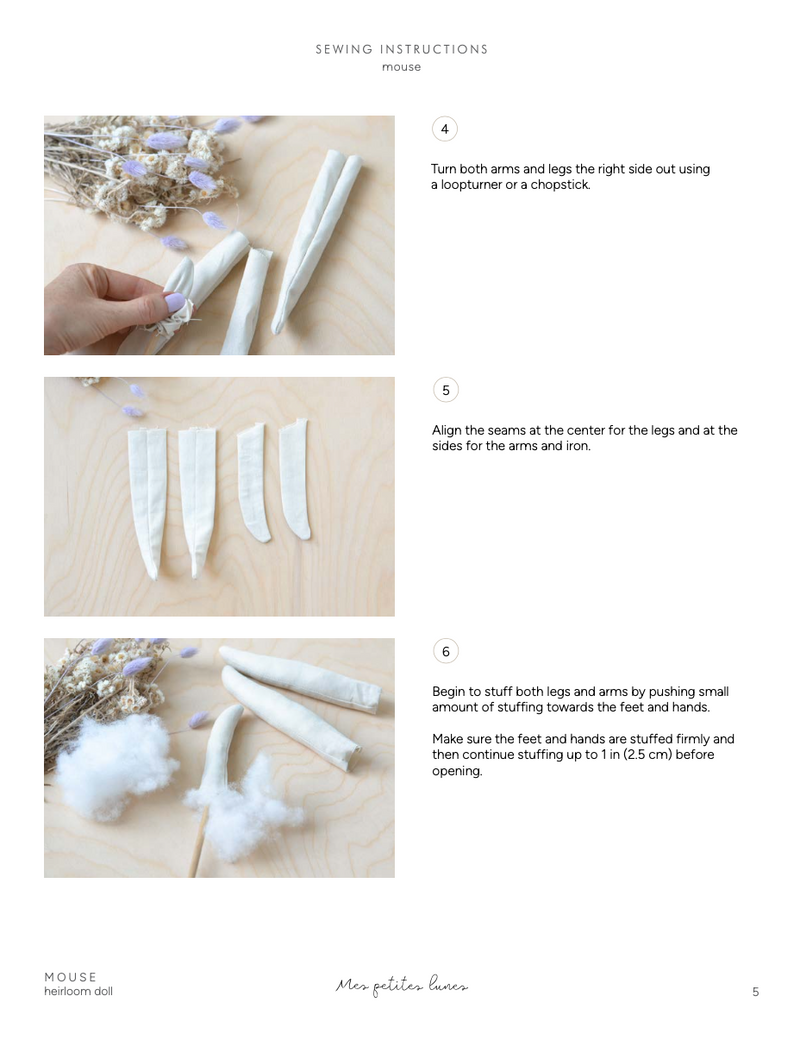 SEWING INSTRUCTIONS
mouse

4

Turn both arms and legs the right side out using a loopturner or a chopstick.

5

Align the seams at the center for the legs and at the sides for the arms and iron.

6

Begin to stuff both legs and arms by pushing small amount of stuffing towards the feet and hands.

Make sure the feet and hands are stuffed firmly and then continue stuffing up to 1 in (2.5 cm) before opening.

MOUSE
heirloom doll

Mes petites lunes

5