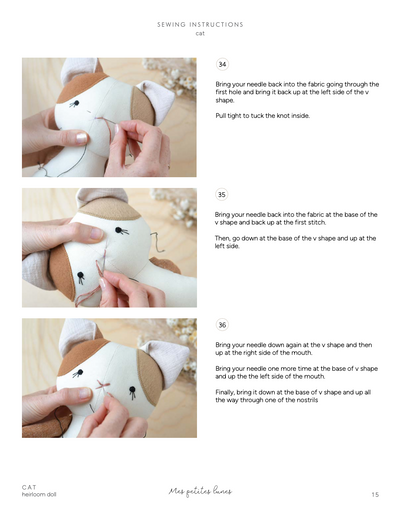 SEWING INSTRUCTIONS
cat

34

Bring your needle back into the fabric going through the first hole and bring it back up at the left side of the v shape.

Pull tight to tuck the knot inside.

35

Bring your needle back into the fabric at the base of the v shape and back up at the first stitch.

Then, go down at the base of the v shape and up at the left side.

36

Bring your needle down again at the v shape and then up at the right side of the mouth.

Bring your needle one more time at the base of v shape and up the the left side of the mouth.

Finally, bring it down at the base of v shape and up all the way through one of the nostrils

CAT
heirloom doll

Mes petites lunes

15