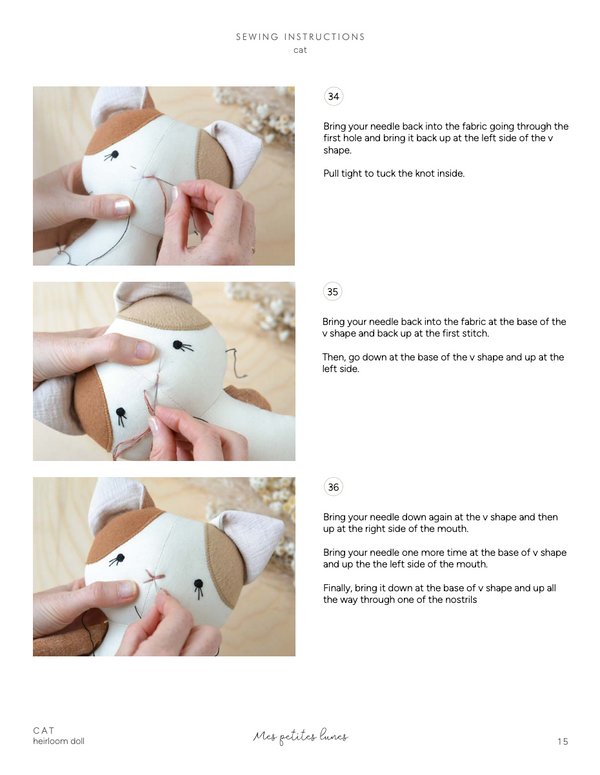 SEWING INSTRUCTIONS
cat

34

Bring your needle back into the fabric going through the first hole and bring it back up at the left side of the v shape.

Pull tight to tuck the knot inside.

35

Bring your needle back into the fabric at the base of the v shape and back up at the first stitch.

Then, go down at the base of the v shape and up at the left side.

36

Bring your needle down again at the v shape and then up at the right side of the mouth.

Bring your needle one more time at the base of v shape and up the the left side of the mouth.

Finally, bring it down at the base of v shape and up all the way through one of the nostrils

CAT
heirloom doll

Mes petites lunes

15