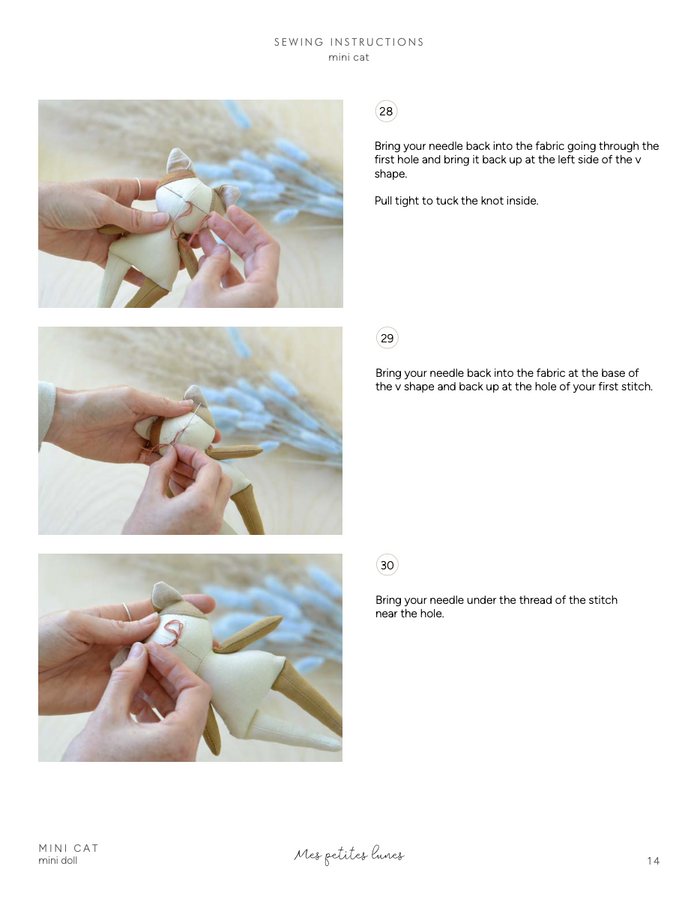 SEWING INSTRUCTIONS
mini cat

28

Bring your needle back into the fabric going through the first hole and bring it back up at the left side of the v shape.

Pull tight to tuck the knot inside.

29

Bring your needle back into the fabric at the base of the v shape and back up at the hole of your first stitch.

30

Bring your needle under the thread of the stitch near the hole.

MINI CAT
mini doll

Mes petites lunes

14