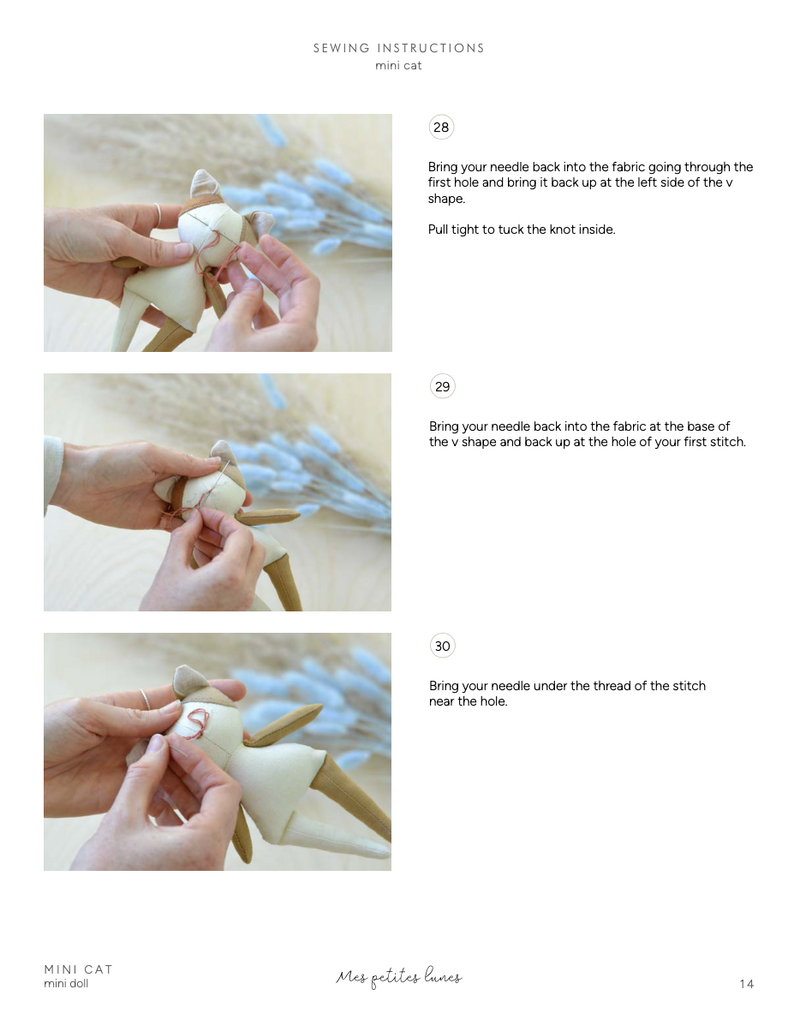 SEWING INSTRUCTIONS
mini cat

28

Bring your needle back into the fabric going through the first hole and bring it back up at the left side of the v shape.

Pull tight to tuck the knot inside.

29

Bring your needle back into the fabric at the base of the v shape and back up at the hole of your first stitch.

30

Bring your needle under the thread of the stitch near the hole.

MINI CAT
mini doll

Mes petites lunes

14