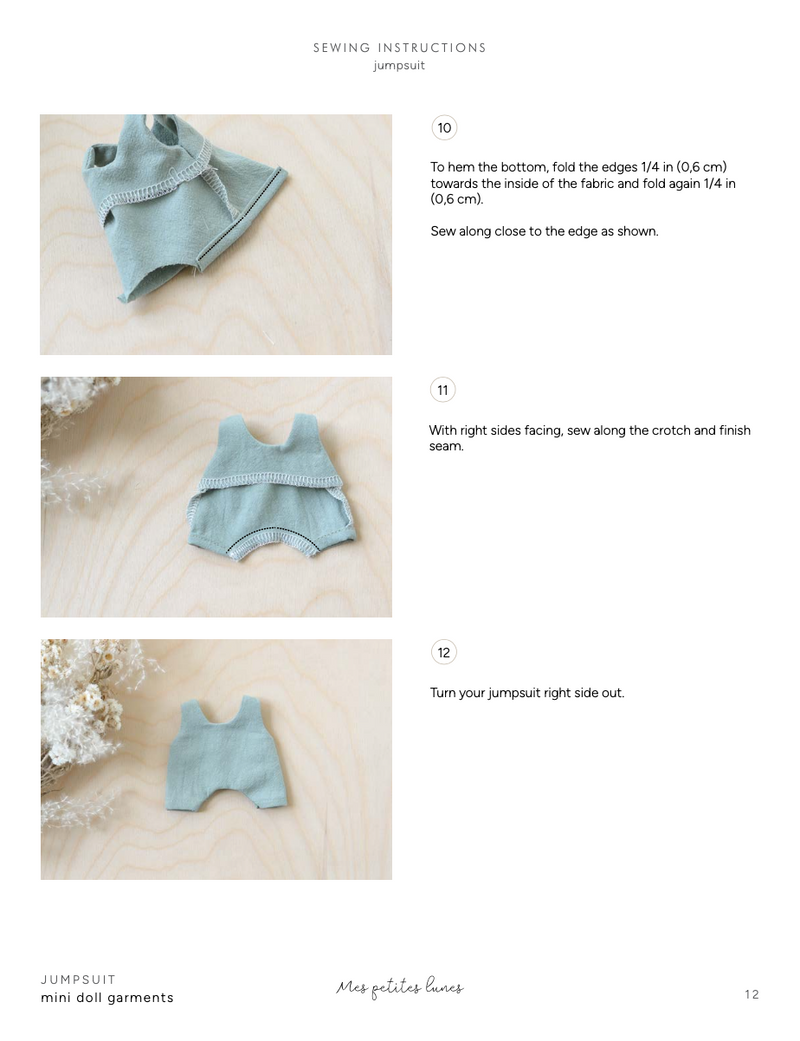 SEWING INSTRUCTIONS
jumpsuit

10

To hem the bottom, fold the edges 1/4 in (0,6 cm) towards the inside of the fabric and fold again 1/4 in (0,6 cm).

Sew along close to the edge as shown.

11

With right sides facing, sew along the crotch and finish seam.

12

Turn your jumpsuit right side out.

JUMPSUIT
mini doll garments

Mes petites lunes

12