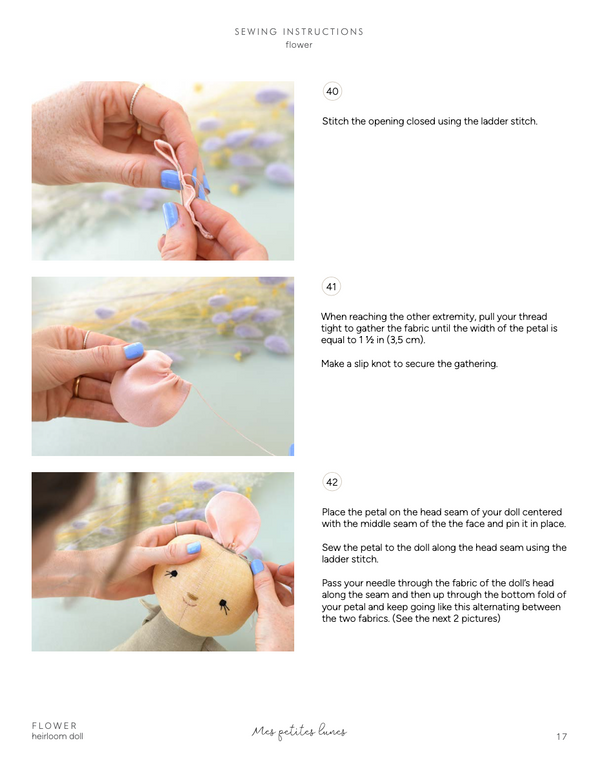 SEWING INSTRUCTIONS
flower

40

Stitch the opening closed using the ladder stitch.

41

When reaching the other extremity, pull your thread tight to gather the fabric until the width of the petal is equal to 1 ½ in (3,5 cm).

Make a slip knot to secure the gathering.

42

Place the petal on the head seam of your doll centered with the middle seam of the the face and pin it in place.

Sew the petal to the doll along the head seam using the ladder stitch.

Pass your needle through the fabric of the doll's head along the seam and then up through the bottom fold of your petal and keep going like this alternating between the two fabrics. (See the next 2 pictures)

FLOWER
heirloom doll

Mes petites lunes

17