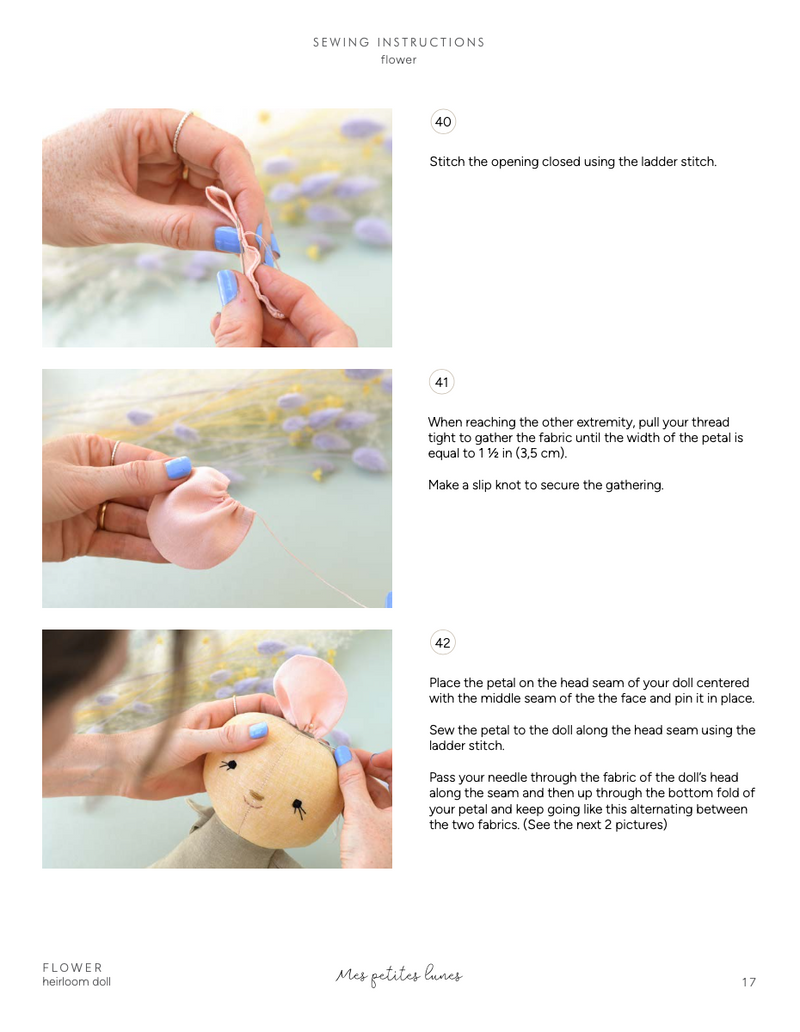 SEWING INSTRUCTIONS
flower

40

Stitch the opening closed using the ladder stitch.

41

When reaching the other extremity, pull your thread tight to gather the fabric until the width of the petal is equal to 1 ½ in (3,5 cm).

Make a slip knot to secure the gathering.

42

Place the petal on the head seam of your doll centered with the middle seam of the the face and pin it in place.

Sew the petal to the doll along the head seam using the ladder stitch.

Pass your needle through the fabric of the doll's head along the seam and then up through the bottom fold of your petal and keep going like this alternating between the two fabrics. (See the next 2 pictures)

FLOWER
heirloom doll

Mes petites lunes

17