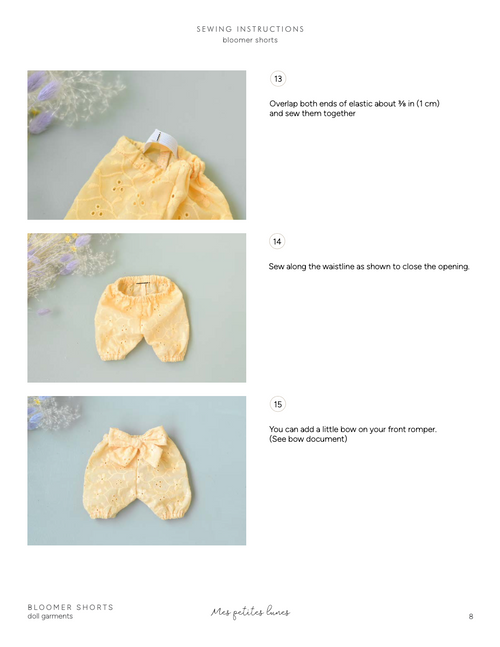 SEWING INSTRUCTIONS
bloomer shorts

13

Overlap both ends of elastic about ⅜ in (1 cm) and sew them together

14

Sew along the waistline as shown to close the opening.

15

You can add a little bow on your front romper. (See bow document)

BLOOMER SHORTS
doll garments

Mes petites lunes

8