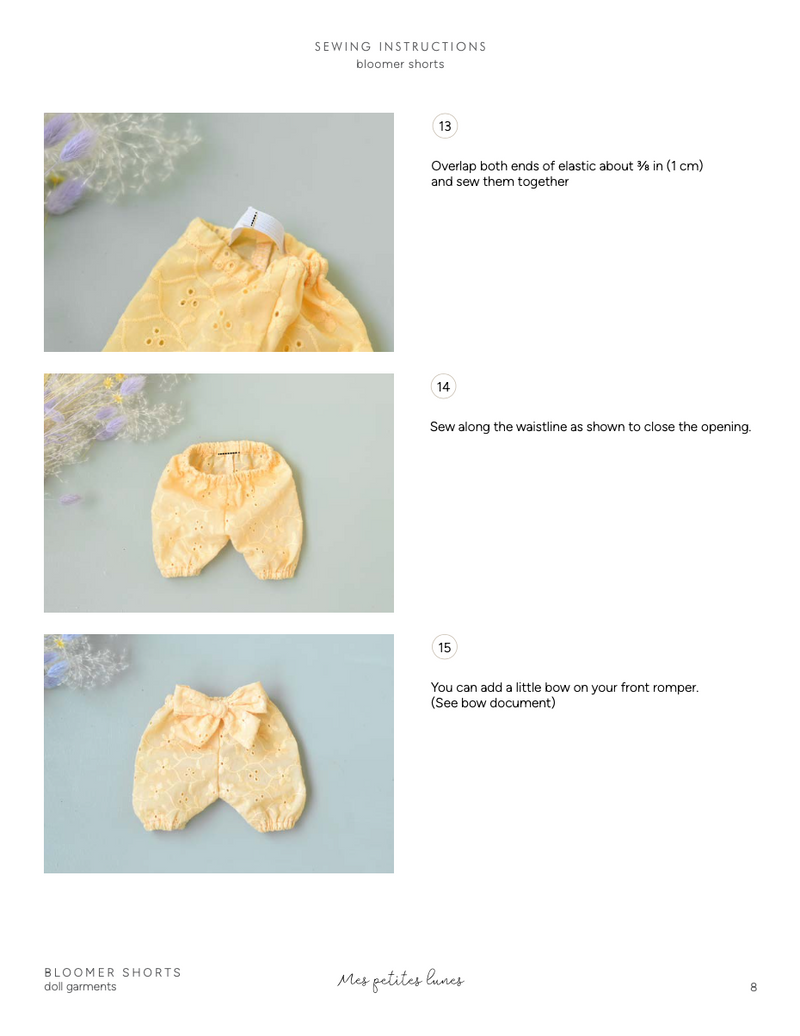 SEWING INSTRUCTIONS
bloomer shorts

13

Overlap both ends of elastic about ⅜ in (1 cm) and sew them together

14

Sew along the waistline as shown to close the opening.

15

You can add a little bow on your front romper. (See bow document)

BLOOMER SHORTS
doll garments

Mes petites lunes

8